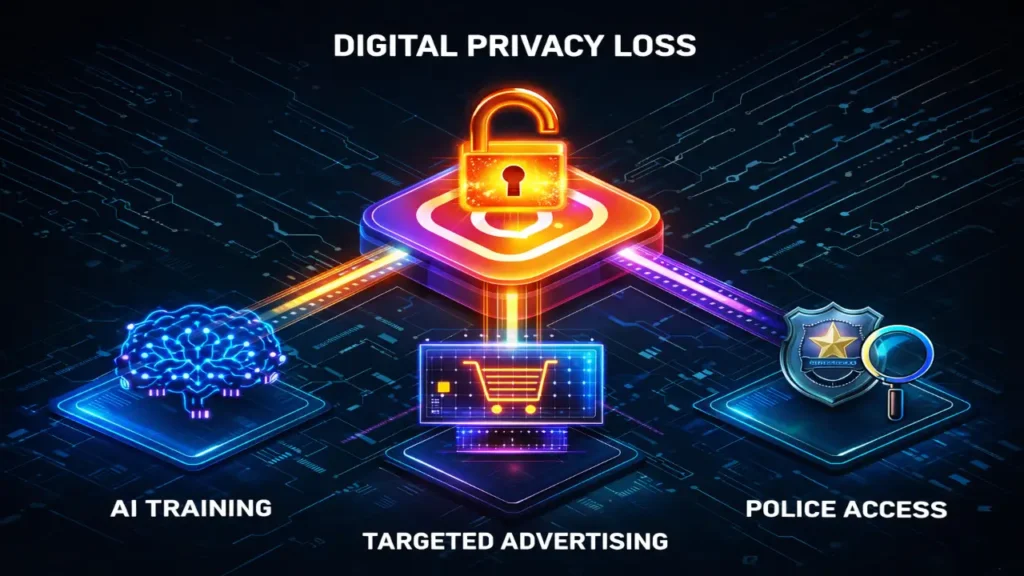 DIGITAL PRIVACY LOSS

AI TRAINING

TARGETED ADVERTISING

POLICE ACCESS