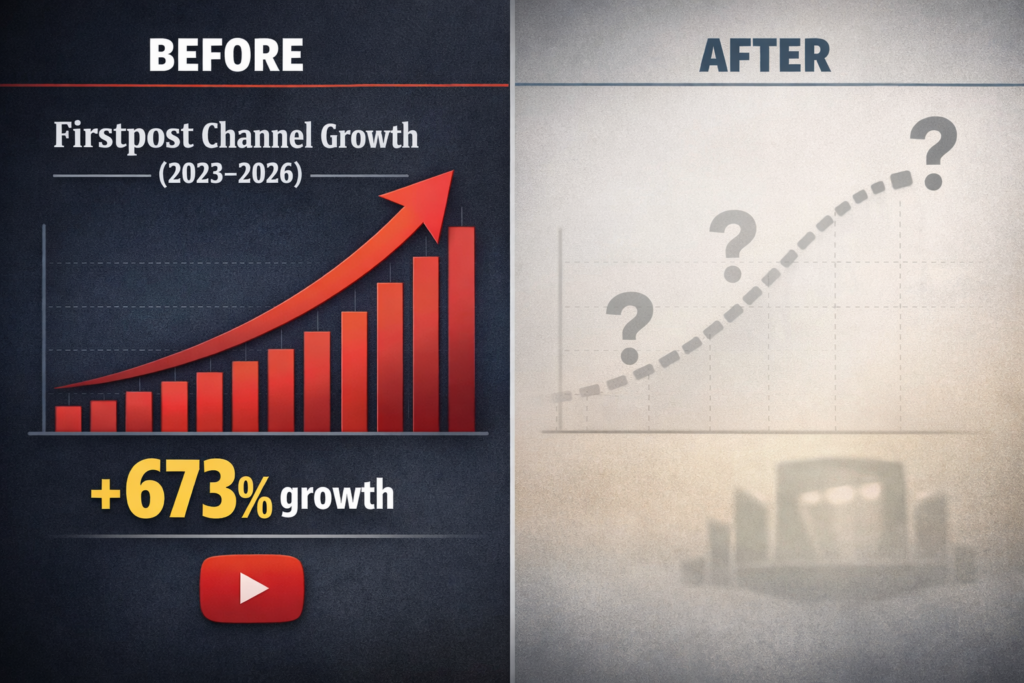 BEFORE

Firstpost Channel Growth

(2023–2026)

+673% growth

AFTER

?

?

?